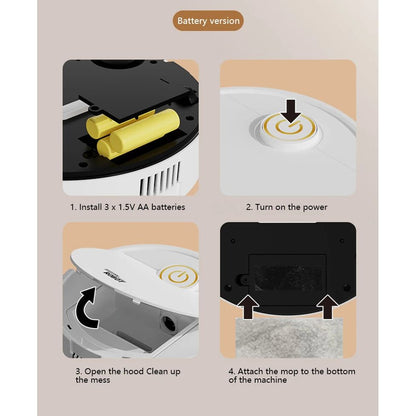 Battery version

1. Install 3 x 1.5V AA batteries

2. Turn on the power

3. Open the hood Clean up the mess

4. Attach the mop to the bottom of the machine