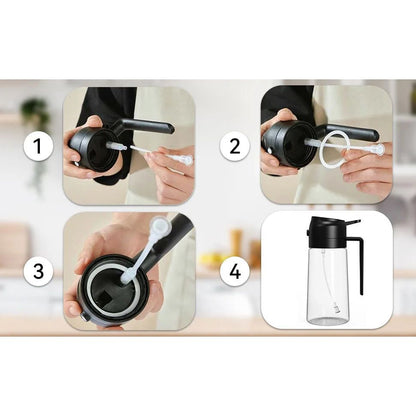 1
2
3
4