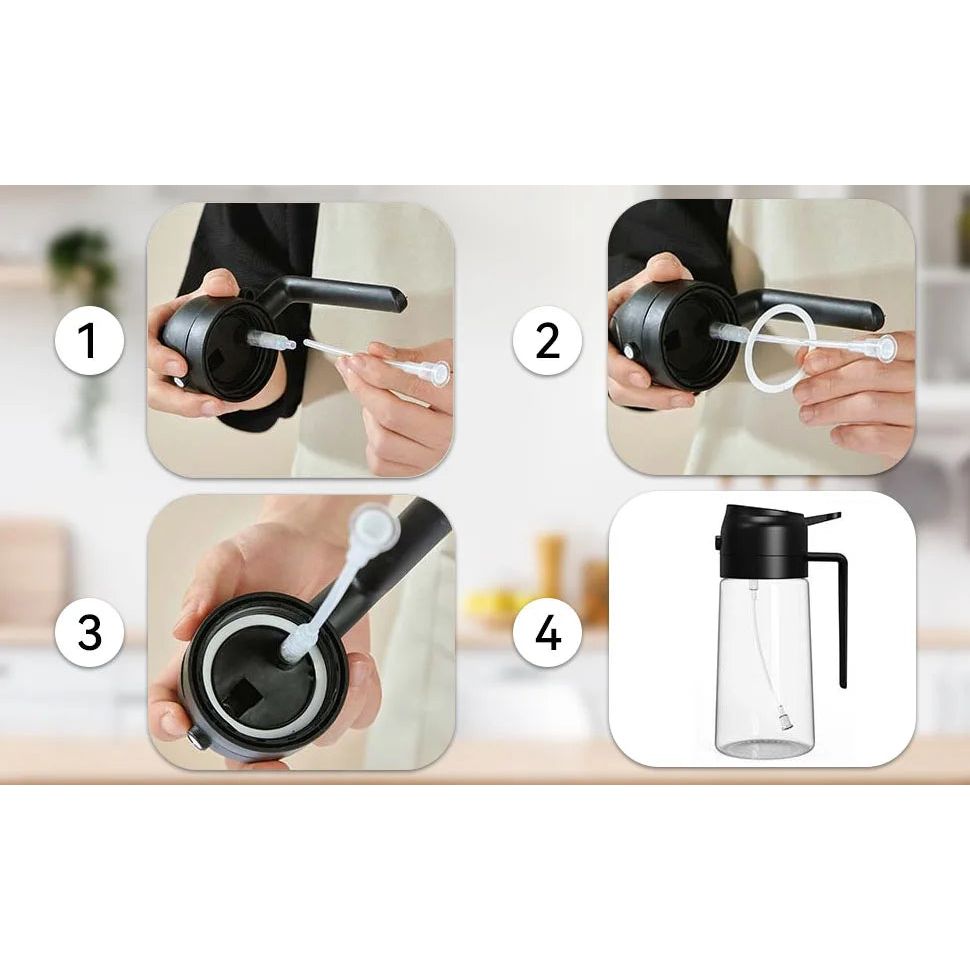 1

2

3

4