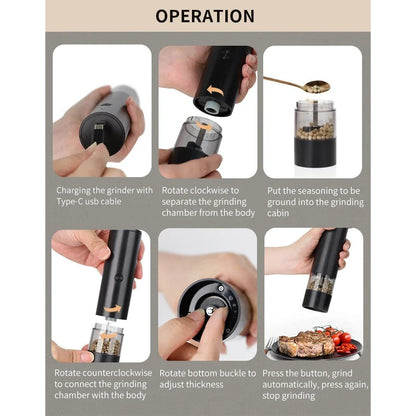 OPERATION

Charging the grinder with Type-C usb cable

Rotate clockwise to separate the grinding chamber from the body

Put the seasoning to be ground into the grinding cabin

Rotate counterclockwise to connect the grinding chamber with the body

Rotate bottom buckle to adjust thickness

Press the button, grind automatically, press again, stop grinding