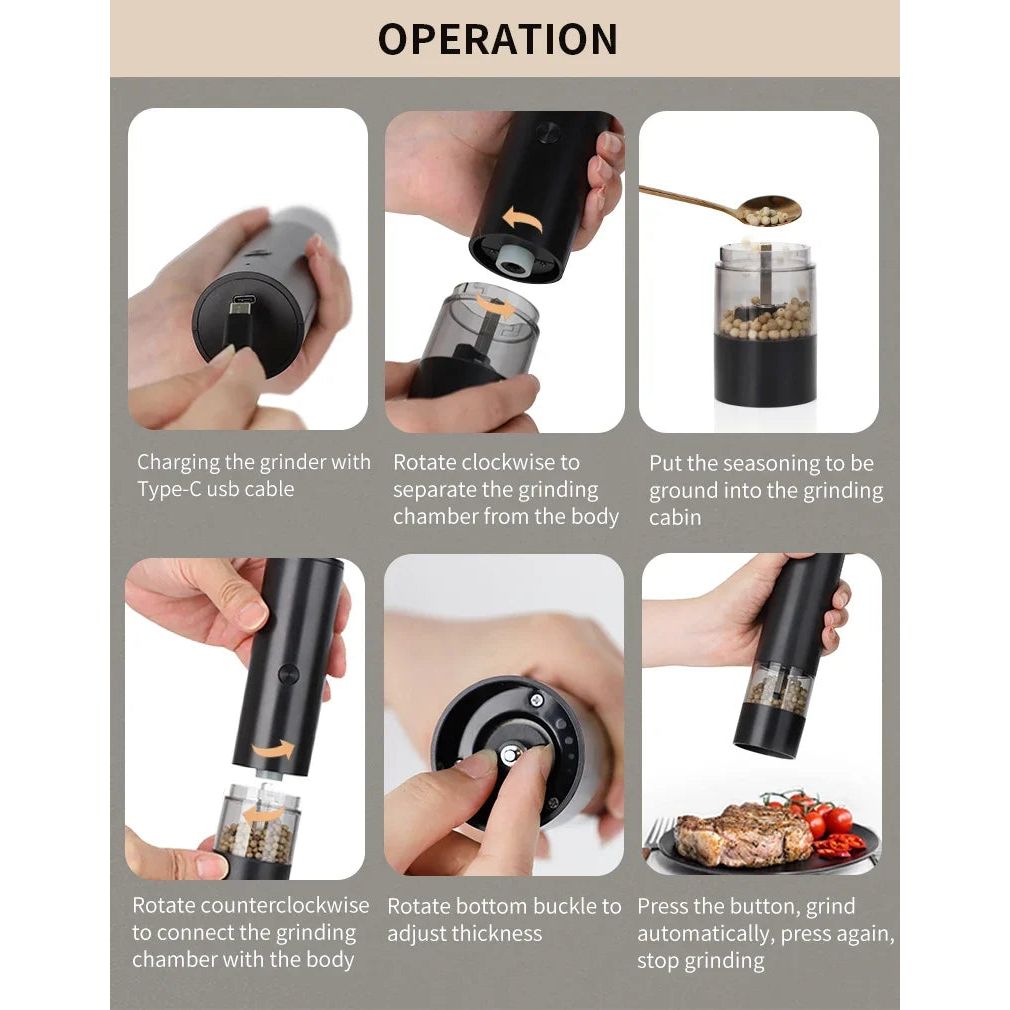 OPERATION

Charging the grinder with Type-C usb cable

Rotate clockwise to separate the grinding chamber from the body

Put the seasoning to be ground into the grinding cabin

Rotate counterclockwise to connect the grinding chamber with the body

Rotate bottom buckle to adjust thickness

Press the button, grind automatically, press again, stop grinding